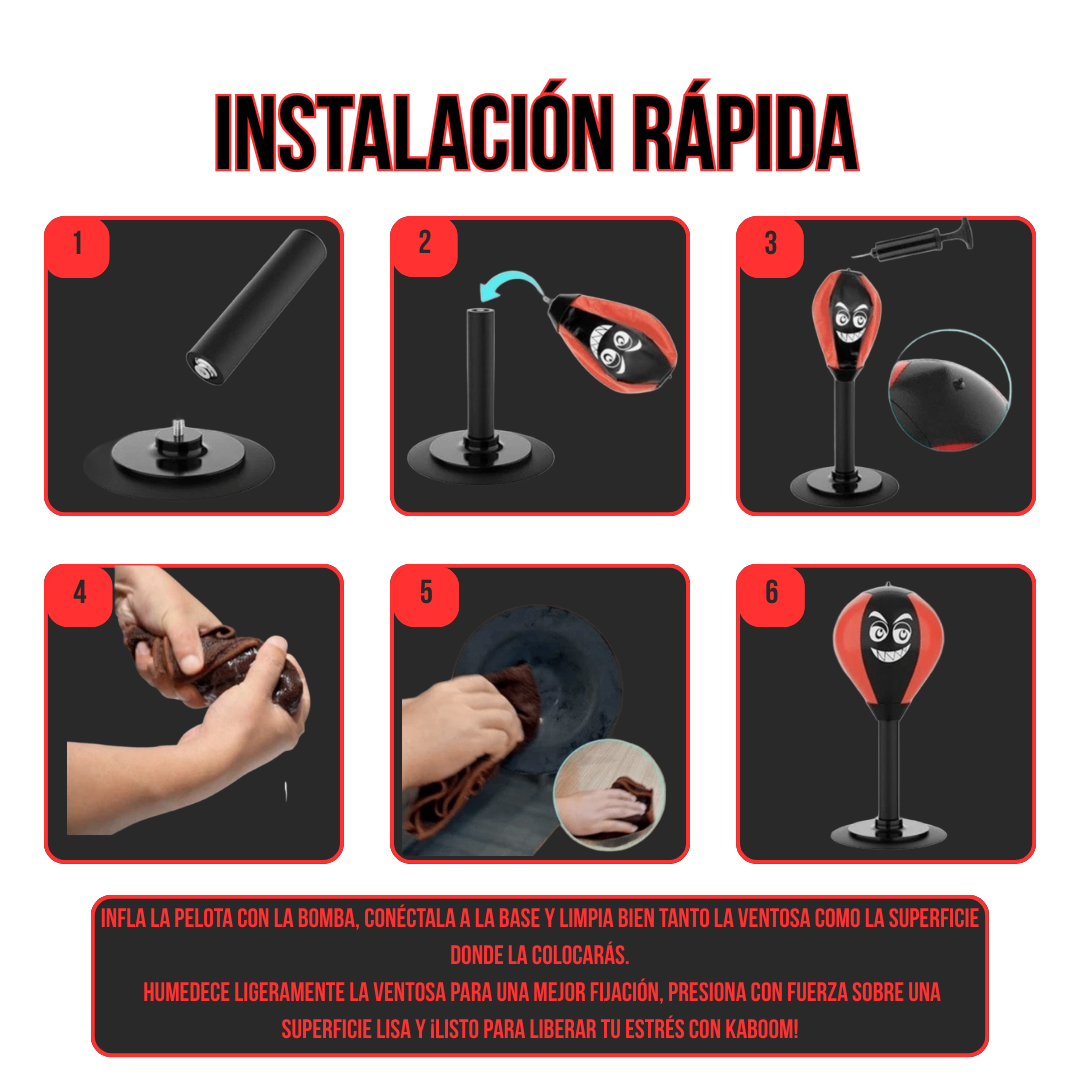 INSTALACIÓN RÁPIDA

1

2

3

4

5

6

INFLA LA PELOTA CON LA BOMBA, CONÉCTALA A LA BASE Y LIMPIA BIEN TANTO LA VENTOSA COMO LA SUPERFICIE DONDE LA COLOCARÁS.
HUMEDECE LIGERAMENTE LA VENTOSA PARA UNA MEJOR FIJACIÓN, PRESIONA CON FUERZA SOBRE UNA SUPERFICIE LISA Y ¡LISTO PARA LIBERAR TU ESTRÉS CON KABOOM!