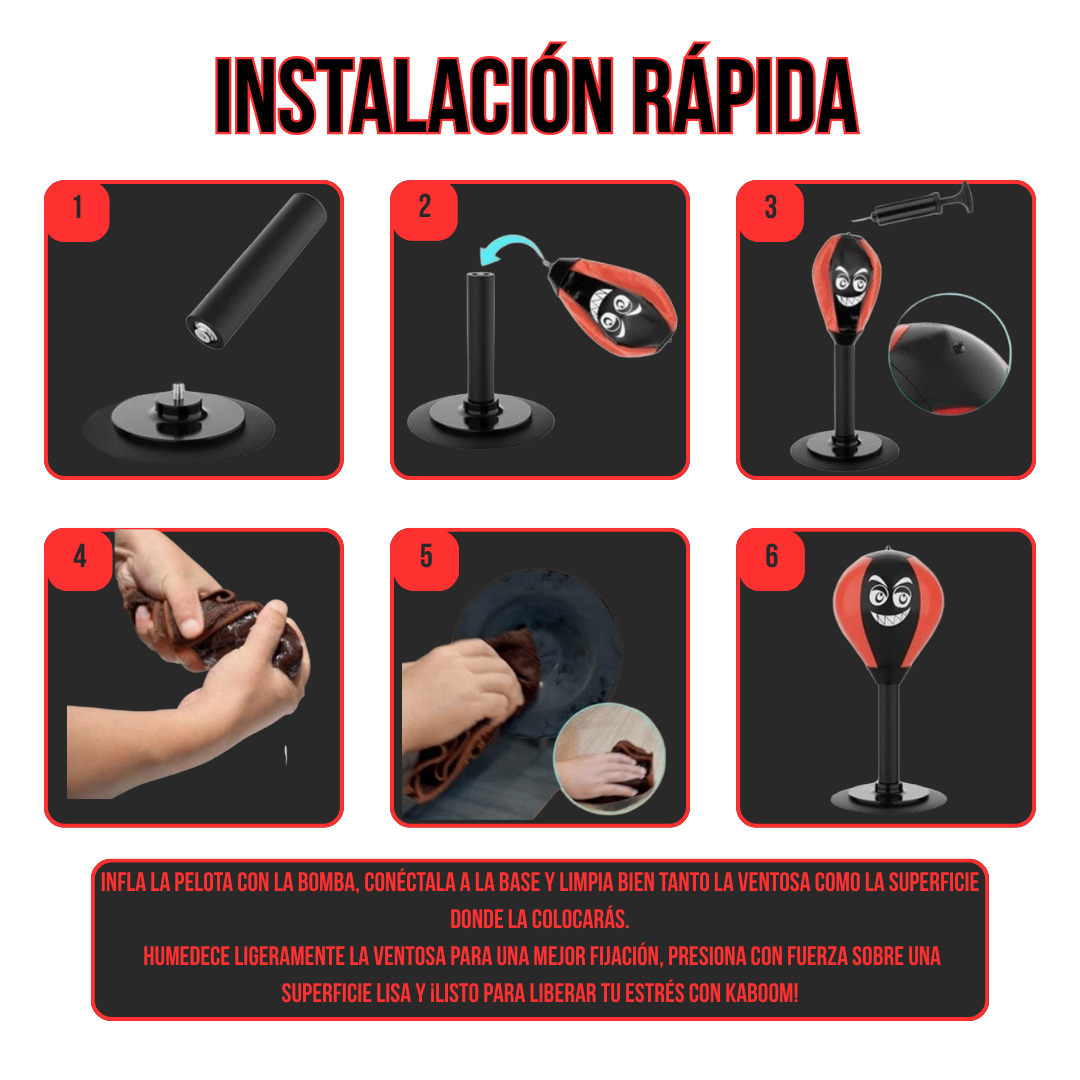 INSTALACIÓN RÁPIDA

1

2

3

4

5

6

INFLA LA PELOTA CON LA BOMBA, CONÉCTALA A LA BASE Y LIMPIA BIEN TANTO LA VENTOSA COMO LA SUPERFICIE DONDE LA COLOCARÁS.
HUMEDECE LIGERAMENTE LA VENTOSA PARA UNA MEJOR FIJACIÓN, PRESIONA CON FUERZA SOBRE UNA SUPERFICIE LISA Y ¡LISTO PARA LIBERAR TU ESTRÉS CON KABOOM!